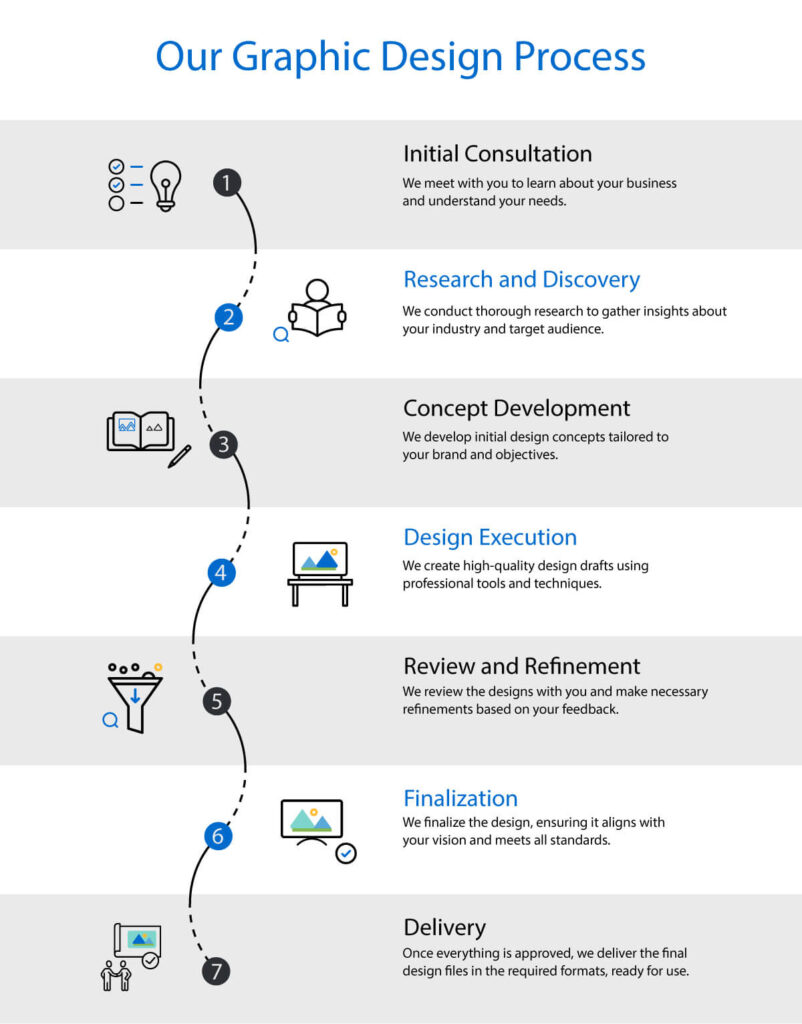 Our Graphic Design Process

1

Initial Consultation

We meet with you to learn about your business and understand your needs.

2

Research and Discovery

We conduct thorough research to gather insights about your industry and target audience.

3

Concept Development

We develop initial design concepts tailored to your brand and objectives.

4

Design Execution

We create high-quality design drafts using professional tools and techniques.

5

Review and Refinement

We review the designs with you and make necessary refinements based on your feedback.

6

Finalization

We finalize the design, ensuring it aligns with your vision and meets all standards.

7

Delivery

Once everything is approved, we deliver the final design files in the required formats, ready for use.